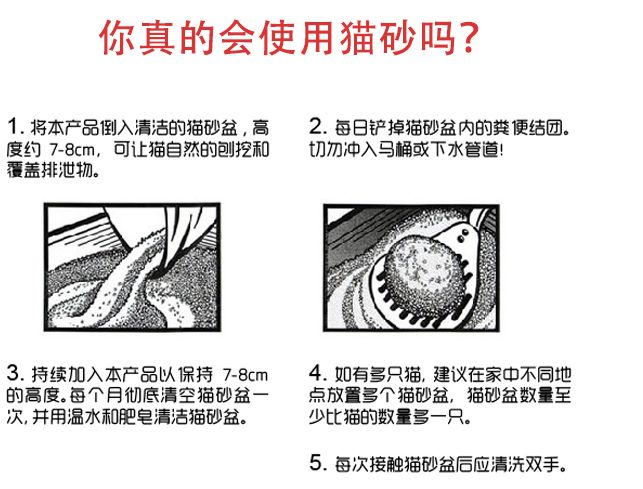 你真的会使用猫砂吗?

1. 将本产品倒入清洁的猫砂盆，高度约 7-8cm，可让猫自然的刨挖和覆盖排泄物。

2. 每日铲掉猫砂盆内的粪便结团。切勿冲入马桶或下水管道!

3. 持续加入本产品以保持 7-8cm 的高度。每个月彻底清空猫砂盆一次，并用温水和肥皂清洁猫砂盆。

4. 如有多只猫，建议在家中不同地点放置多个猫砂盆，猫砂盆数量至少比猫的数量多一只。

5. 每次接触猫砂盆后应清洗双手。